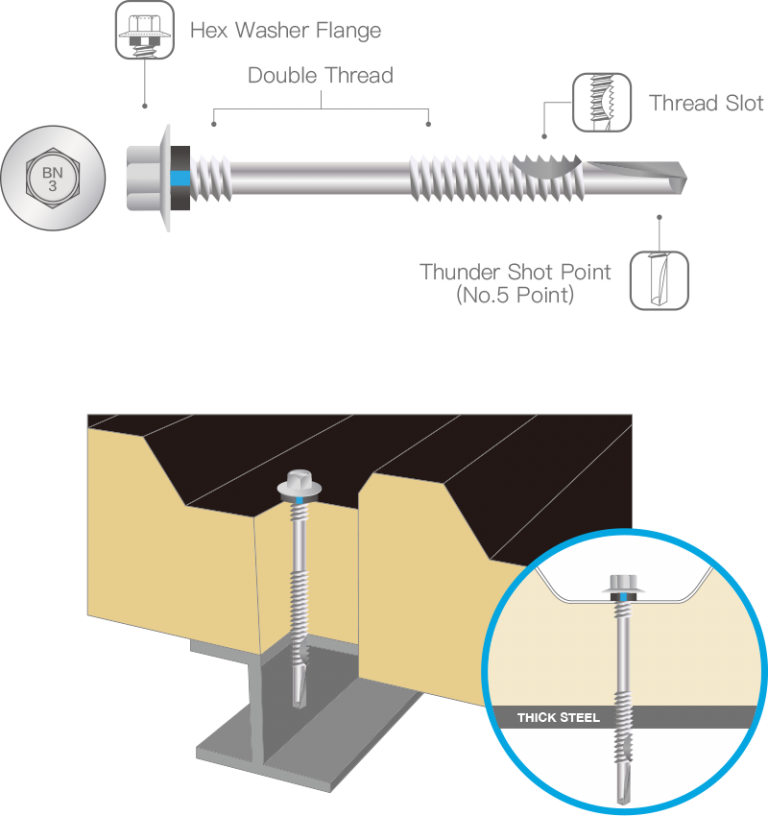 Hex Washer Flange

Double Thread

Thread Slot

BN
3

Thunder Shot Point
(No.5 Point)

THICK STEEL