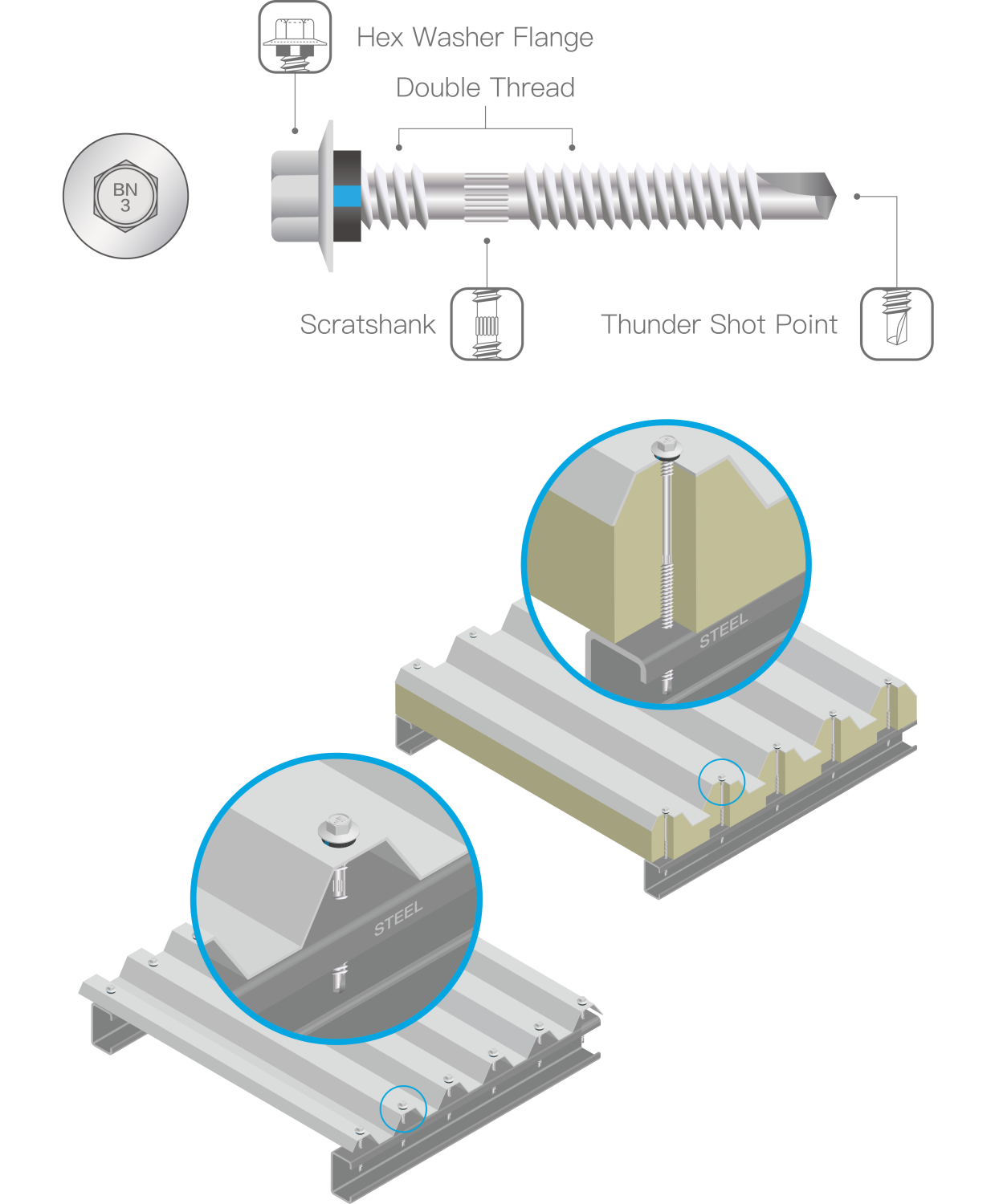 Hex Washer Flange

Double Thread

BN
3

Scratshank

Thunder Shot Point

STEEL

STEEL