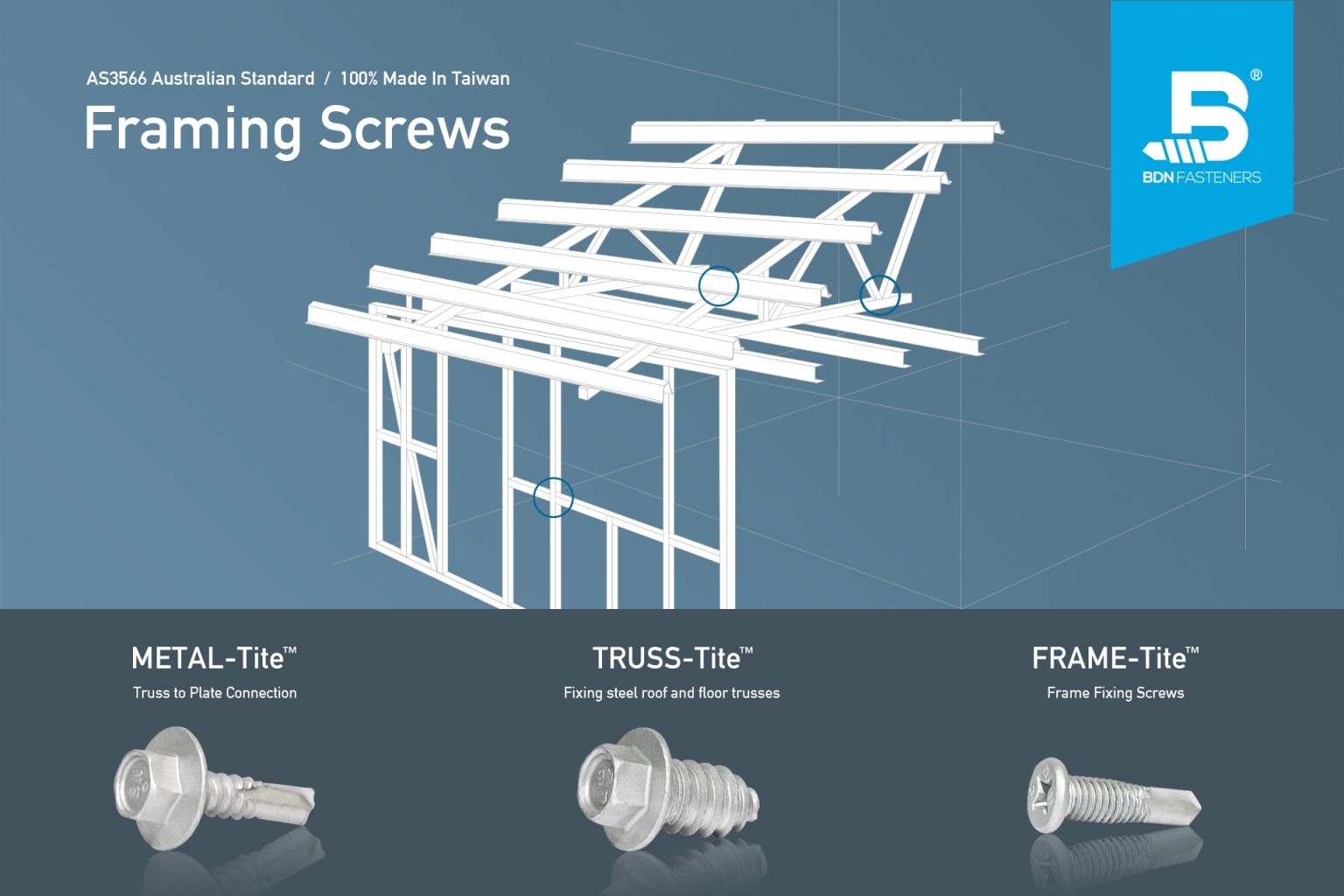 AS3566 Australian Standard / 100% Made In Taiwan

Framing Screws

®

BDN FASTENERS

METAL-Tite™

Truss to Plate Connection

TRUSS-Tite™

Fixing steel roof and floor trusses

FRAME-Tite™

Frame Fixing Screws