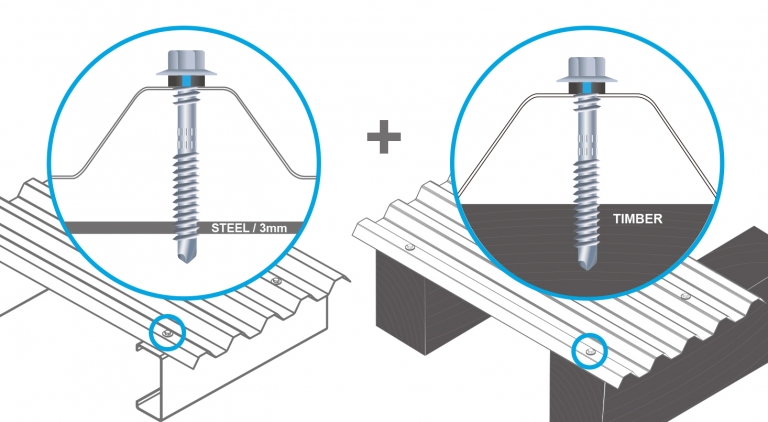 STEEL / 3mm

+

TIMBER