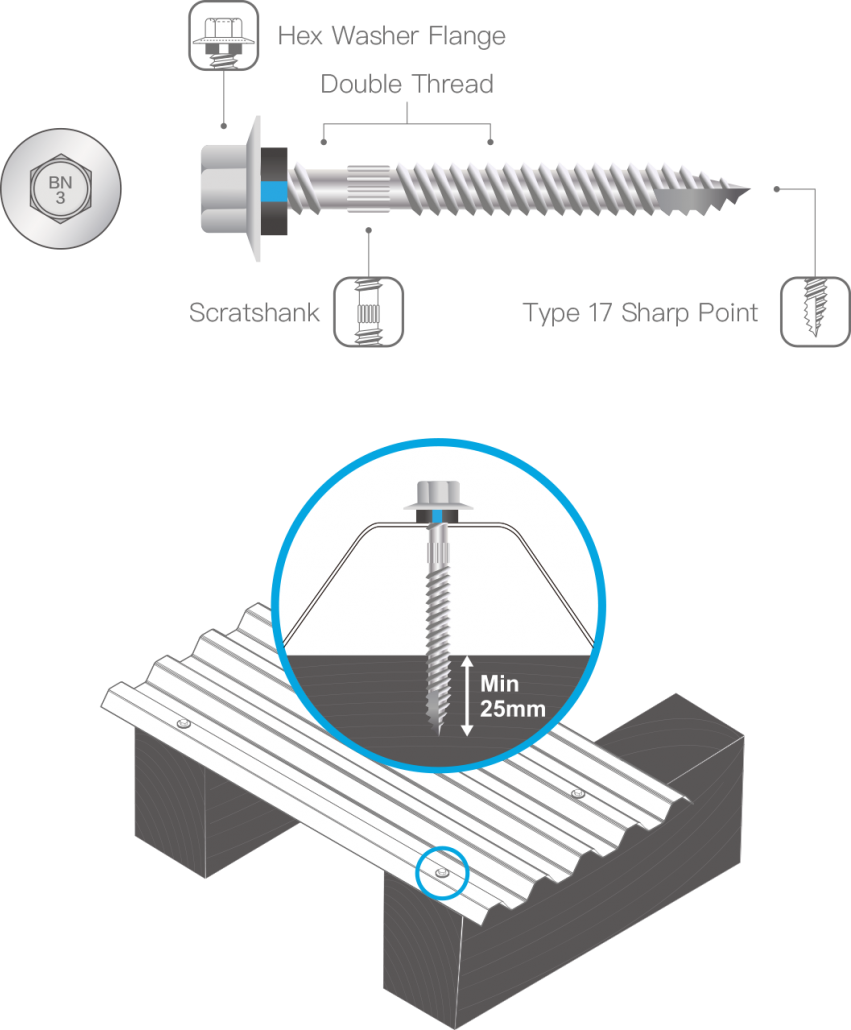 Hex Washer Flange

Double Thread

BN
3

Scratshank

Type 17 Sharp Point

Min
25mm